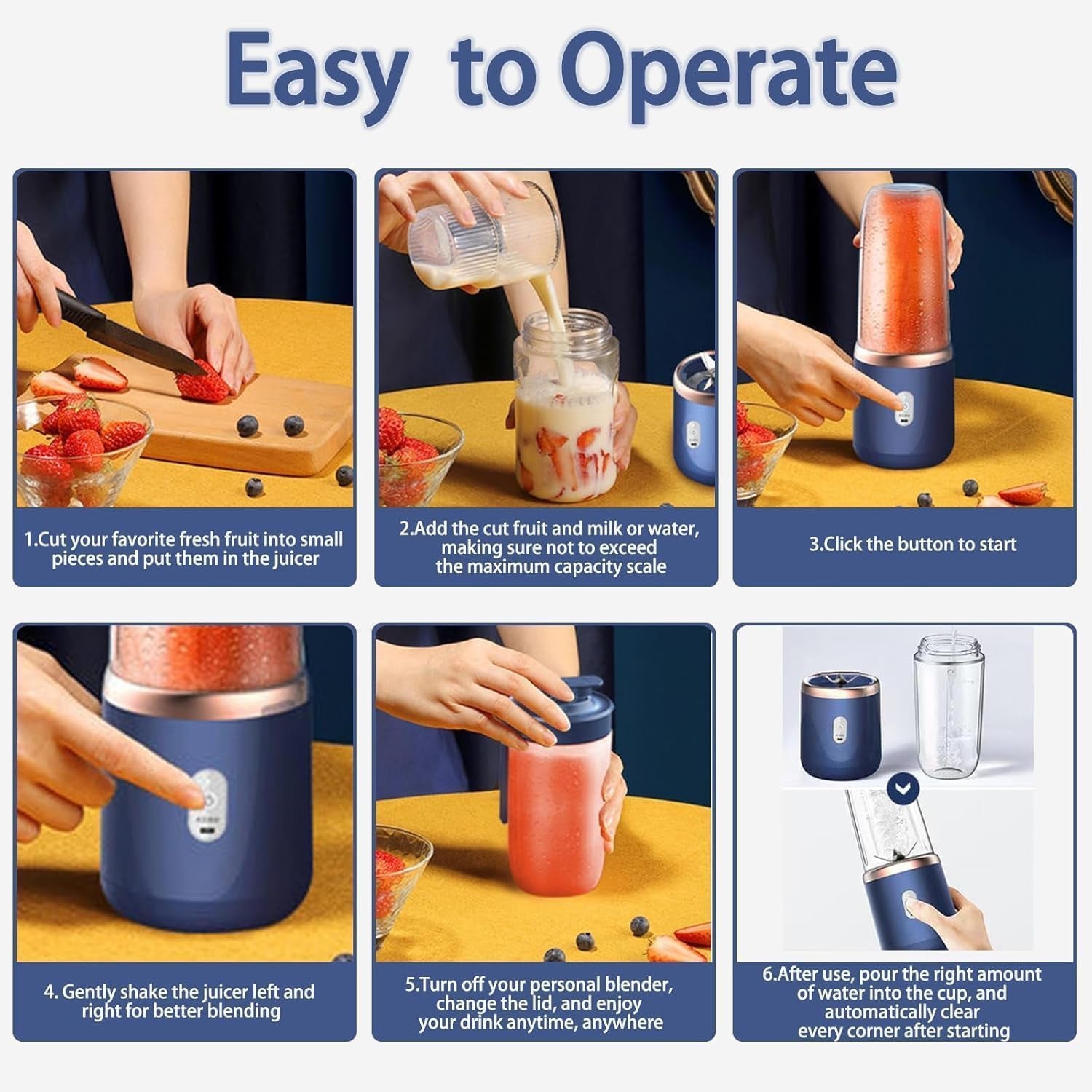 Easy to Operate

1.Cut your favorite fresh fruit into small pieces and put them in the juicer

2.Add the cut fruit and milk or water, making sure not to exceed the maximum capacity scale

3.Click the button to start

4. Gently shake the juicer left and right for better blending

5.Turn off your personal blender, change the lid, and enjoy your drink anytime, anywhere

6.After use, pour the right amount of water into the cup, and automatically clear every corner after starting